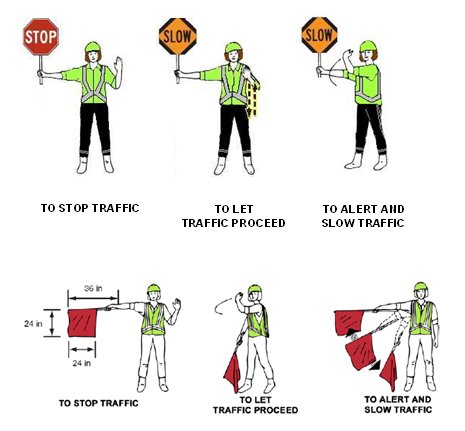 STOP

SLOW

SLOW

TO STOP TRAFFIC

TO LET TRAFFIC PROCEED

TO ALERT AND SLOW TRAFFIC

36 in

24 in

24 in

TO STOP TRAFFIC

TO LET TRAFFIC PROCEED

TO ALERT AND SLOW TRAFFIC