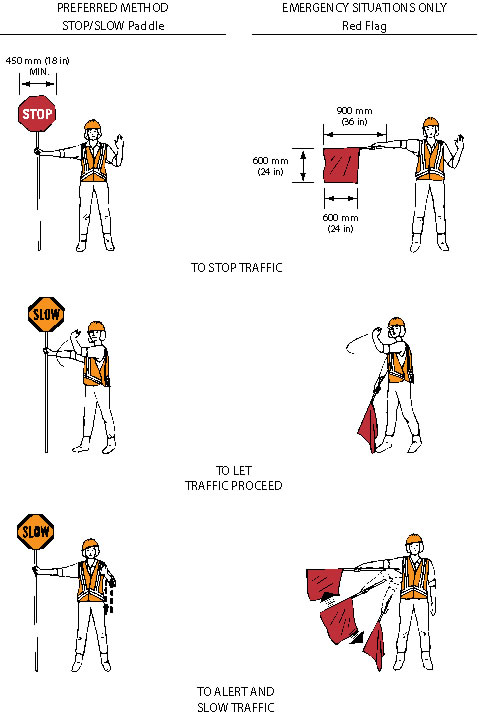 PREFERRED METHOD
STOP/SLOW Paddle

EMERGENCY SITUATIONS ONLY
Red Flag

450 mm (18 in)
MIN.

STOP

900 mm
(36 in)

600 mm
(24 in)

600 mm
(24 in)

TO STOP TRAFFIC

SLOW

TO LET
TRAFFIC PROCEED

SLOW

TO ALERT AND
SLOW TRAFFIC