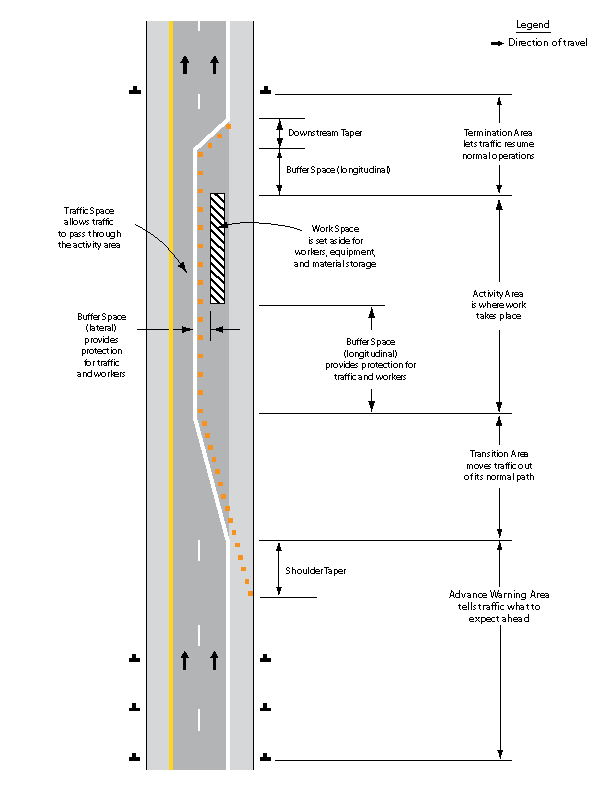 Legend
Direction of travel

Downstream Taper

Buffer Space (longitudinal)

Termination Area lets traffic resume normal operations

Traffic Space allows traffic to pass through the activity area

Work Space is set aside for workers, equipment, and material storage

Activity Area is where work takes place

Buffer Space (lateral) provides protection for traffic and workers

Buffer Space (longitudinal) provides protection for traffic and workers

Transition Area moves traffic out of its normal path

Shoulder Taper

Advance Warning Area tells traffic what to expect ahead